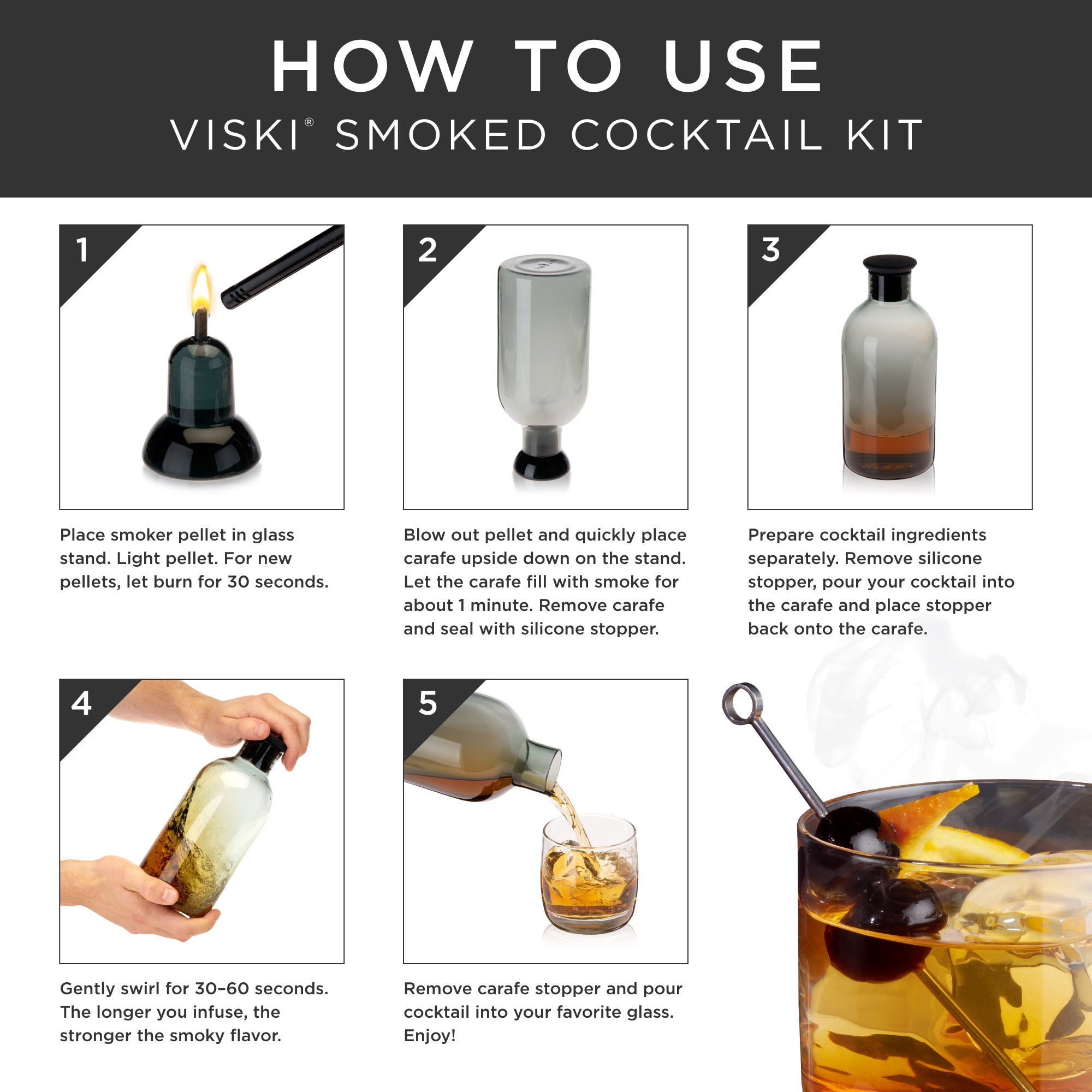 HOW TO USE
VISKI® SMOKED COCKTAIL KIT

1

Place smoker pellet in glass stand. Light pellet. For new pellets, let burn for 30 seconds.

2

Blow out pellet and quickly place carafe upside down on the stand. Let the carafe fill with smoke for about 1 minute. Remove carafe and seal with silicone stopper.

3

Prepare cocktail ingredients separately. Remove silicone stopper, pour your cocktail into the carafe and place stopper back onto the carafe.

4

Gently swirl for 30–60 seconds. The longer you infuse, the stronger the smoky flavor.

5

Remove carafe stopper and pour cocktail into your favorite glass. Enjoy!