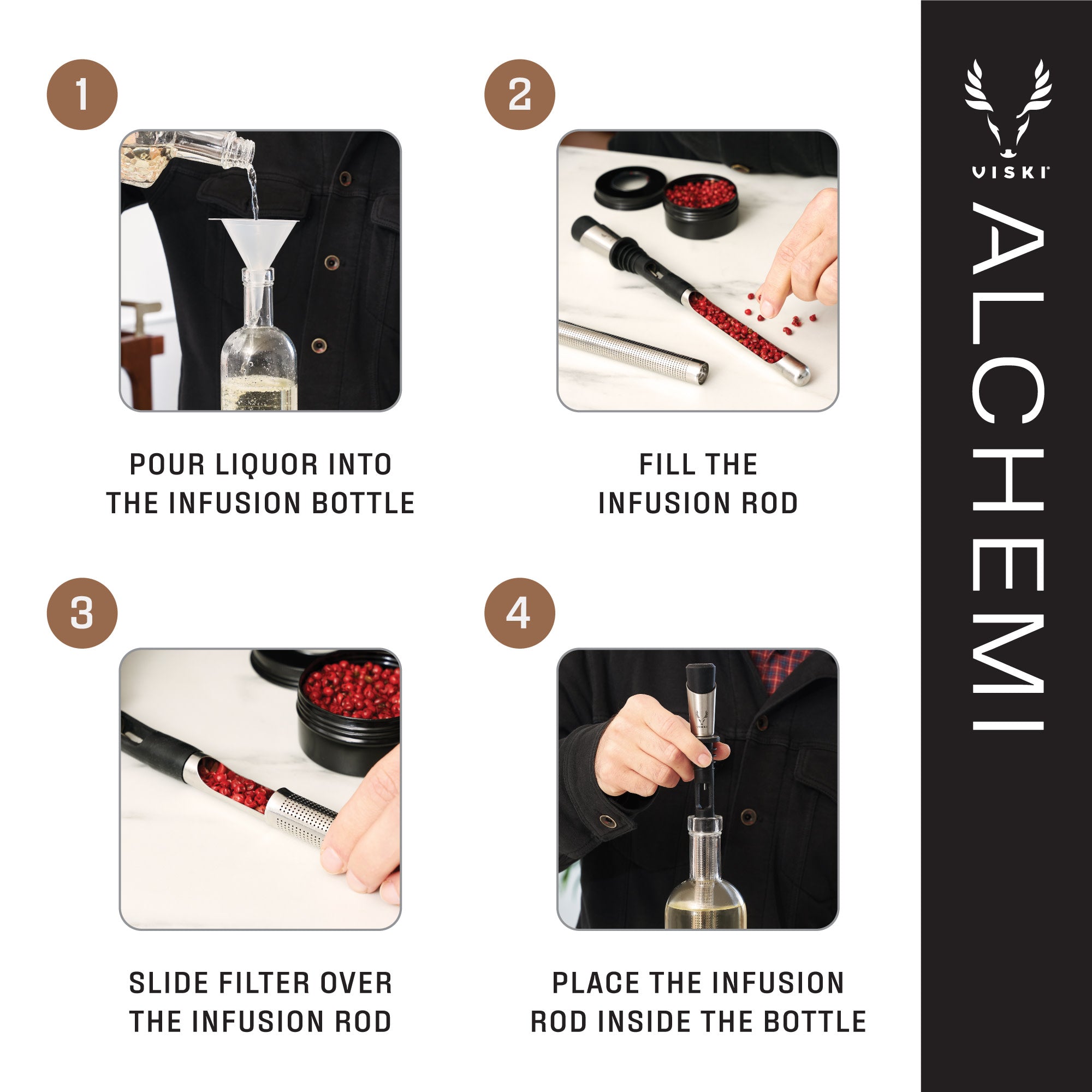 1

POUR LIQUOR INTO THE INFUSION BOTTLE

2

FILL THE INFUSION ROD

3

SLIDE FILTER OVER THE INFUSION ROD

4

PLACE THE INFUSION ROD INSIDE THE BOTTLE

VISKI®

ALCHEMI