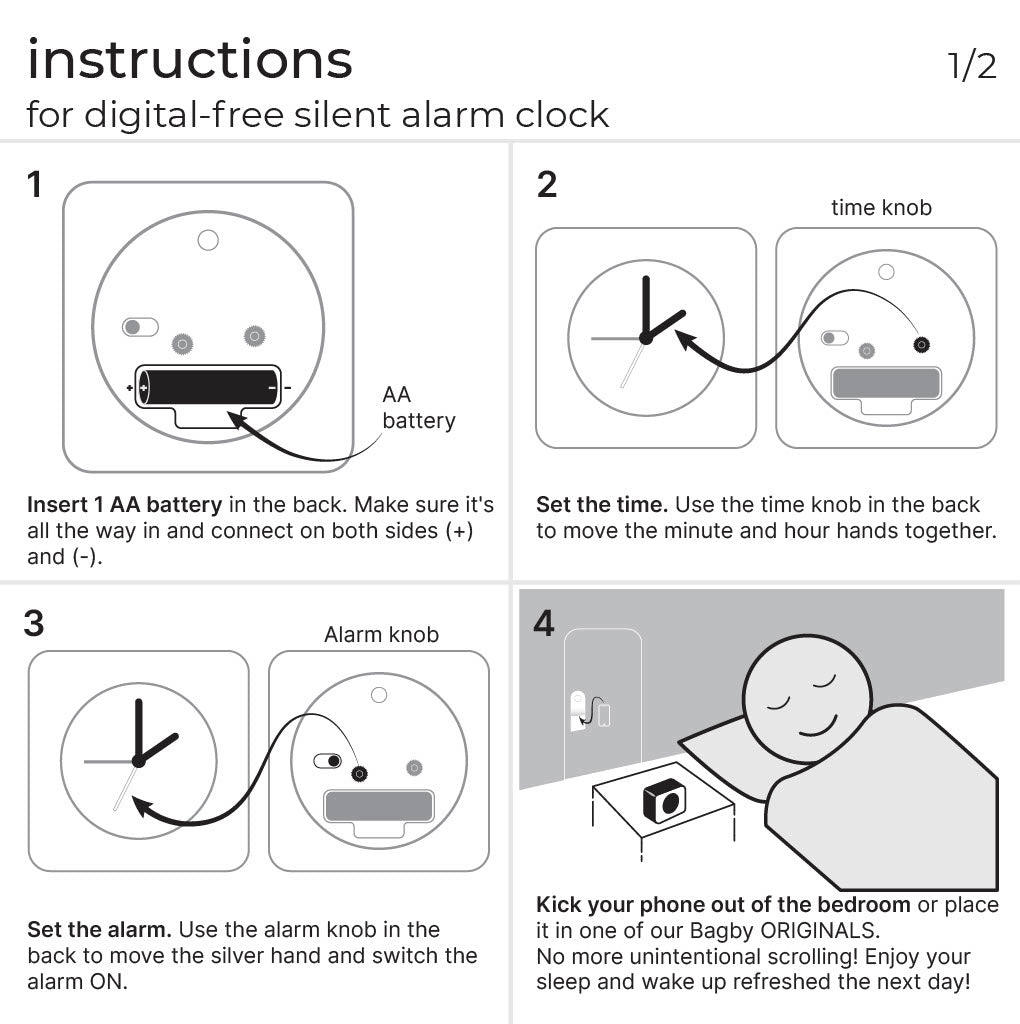 instructions
1/2
for digital-free silent alarm clock

1

+ -

AA battery

Insert 1 AA battery in the back. Make sure it's all the way in and connect on both sides (+) and (-).

2

time knob

Set the time. Use the time knob in the back to move the minute and hour hands together.

3

Alarm knob

Set the alarm. Use the alarm knob in the back to move the silver hand and switch the alarm ON.

4

Kick your phone out of the bedroom or place it in one of our Bagby ORIGINALS.
No more unintentional scrolling! Enjoy your sleep and wake up refreshed the next day!