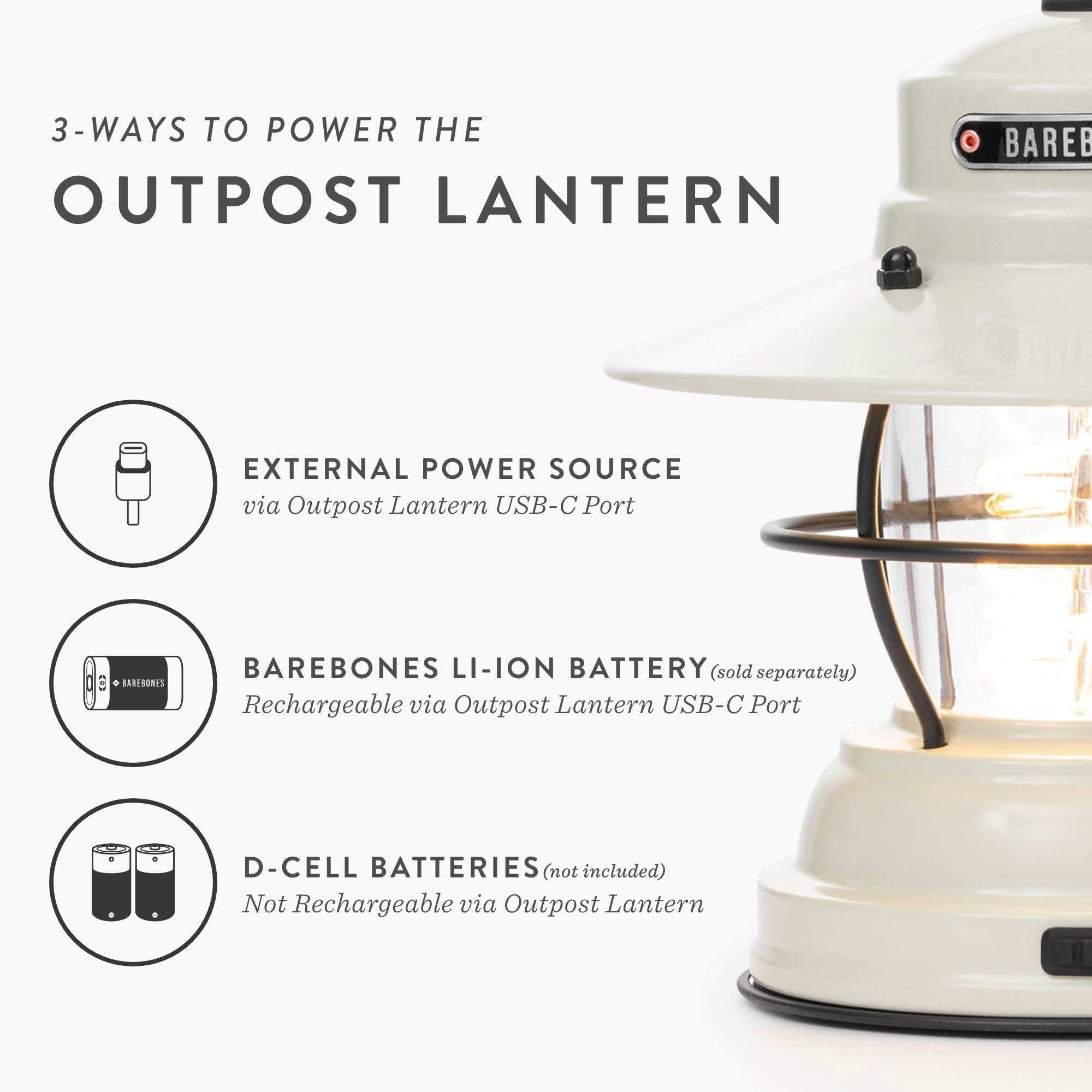 3-WAYS TO POWER THE
OUTPOST LANTERN

BAREB

EXTERNAL POWER SOURCE
via Outpost Lantern USB-C Port

BAREBONES

BAREBONES LI-ION BATTERY (sold separately)
Rechargeable via Outpost Lantern USB-C Port

D-CELL BATTERIES (not included)
Not Rechargeable via Outpost Lantern