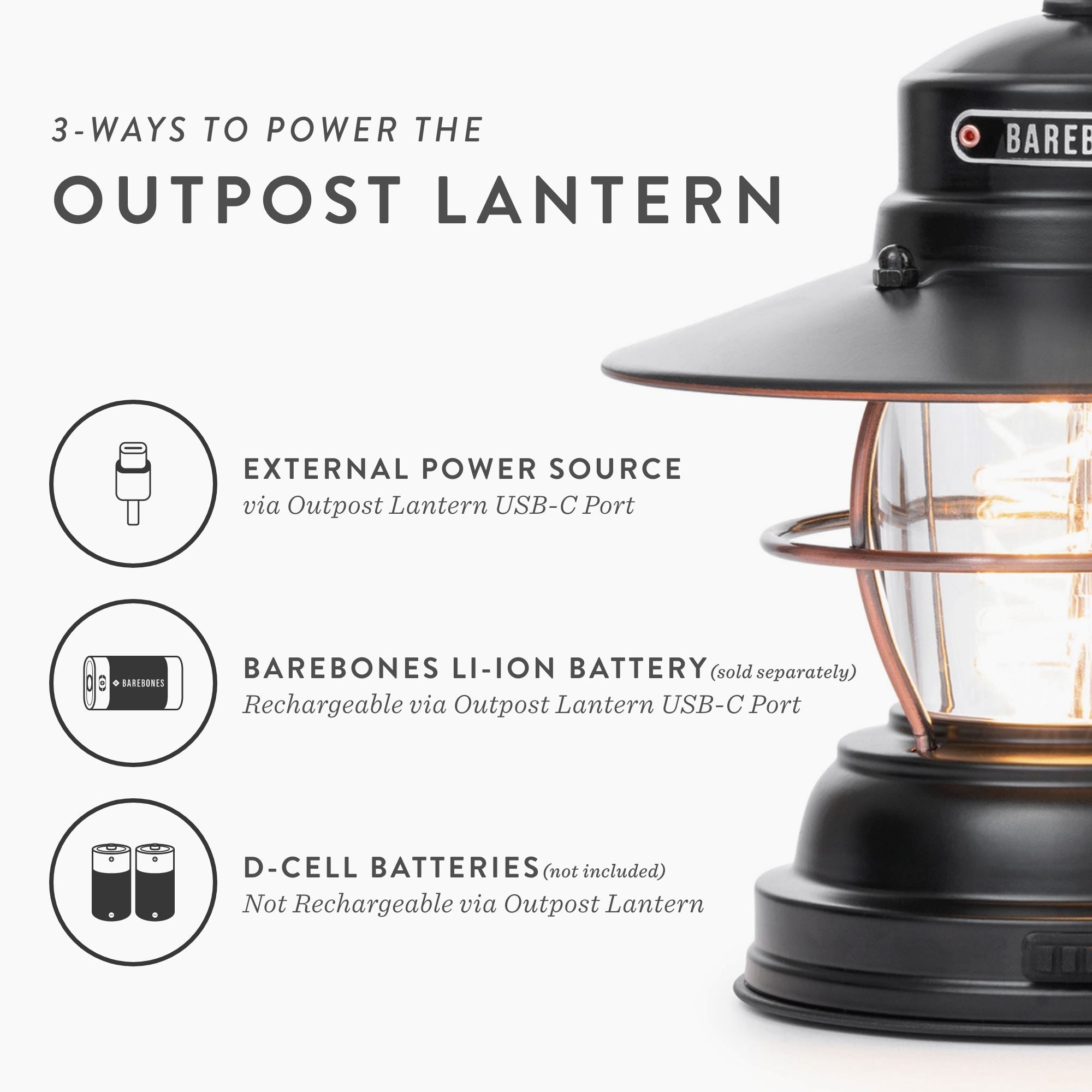 3-WAYS TO POWER THE
OUTPOST LANTERN

BAREB

EXTERNAL POWER SOURCE
via Outpost Lantern USB-C Port

BAREBONES

BAREBONES LI-ION BATTERY (sold separately)
Rechargeable via Outpost Lantern USB-C Port

D-CELL BATTERIES (not included)
Not Rechargeable via Outpost Lantern